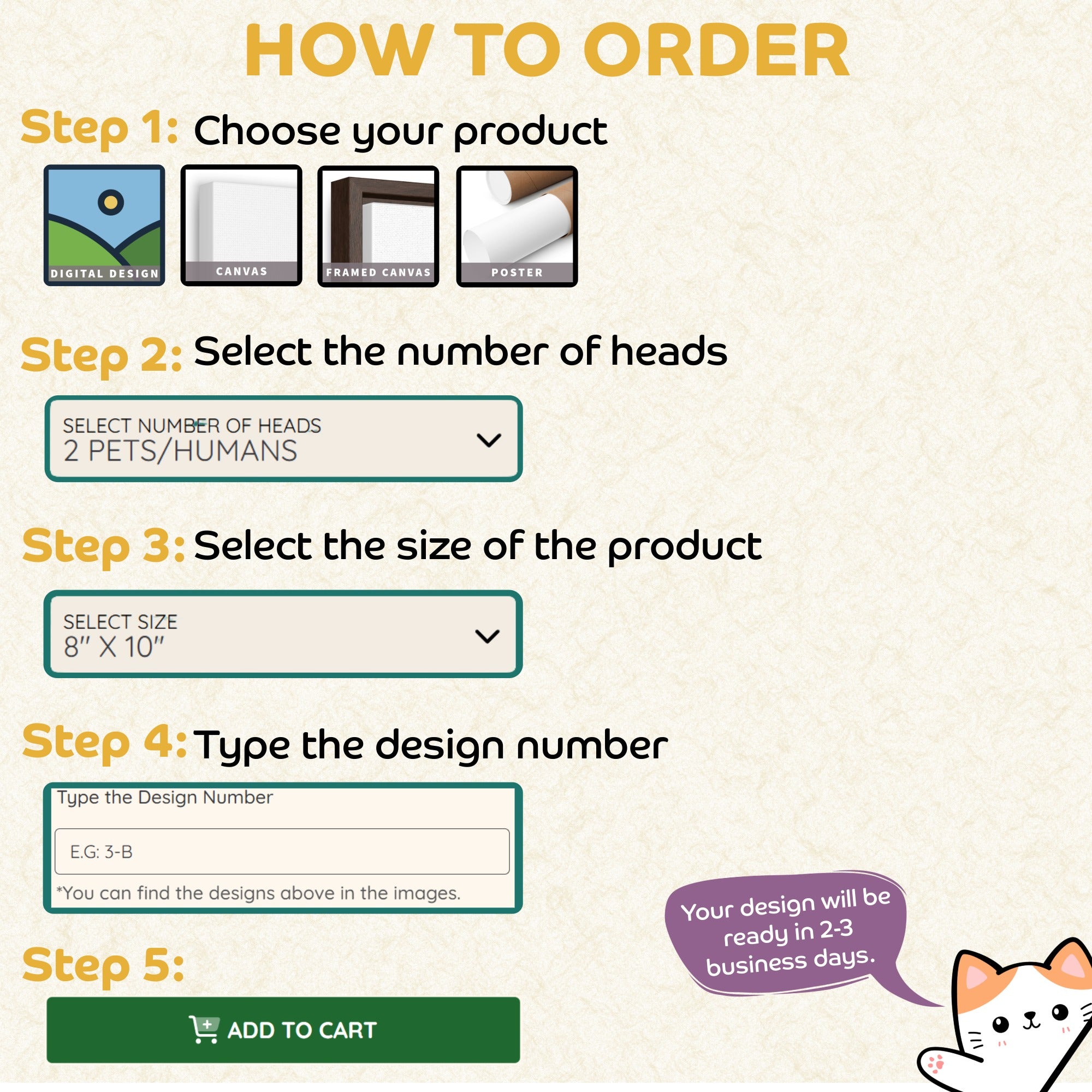 HOW TO ORDER

Step 1: Choose your product

DIGITAL DESIGN

CANVAS

FRAMED CANVAS

POSTER

Step 2: Select the number of heads

SELECT NUMBER OF HEADS
2 PETS/HUMANS

Step 3: Select the size of the product

SELECT SIZE
8" X 10"

Step 4: Type the design number

Type the Design Number

E.G: 3-B

*You can find the designs above in the images.

Step 5:

ADD TO CART

Your design will be ready in 2-3 business days.