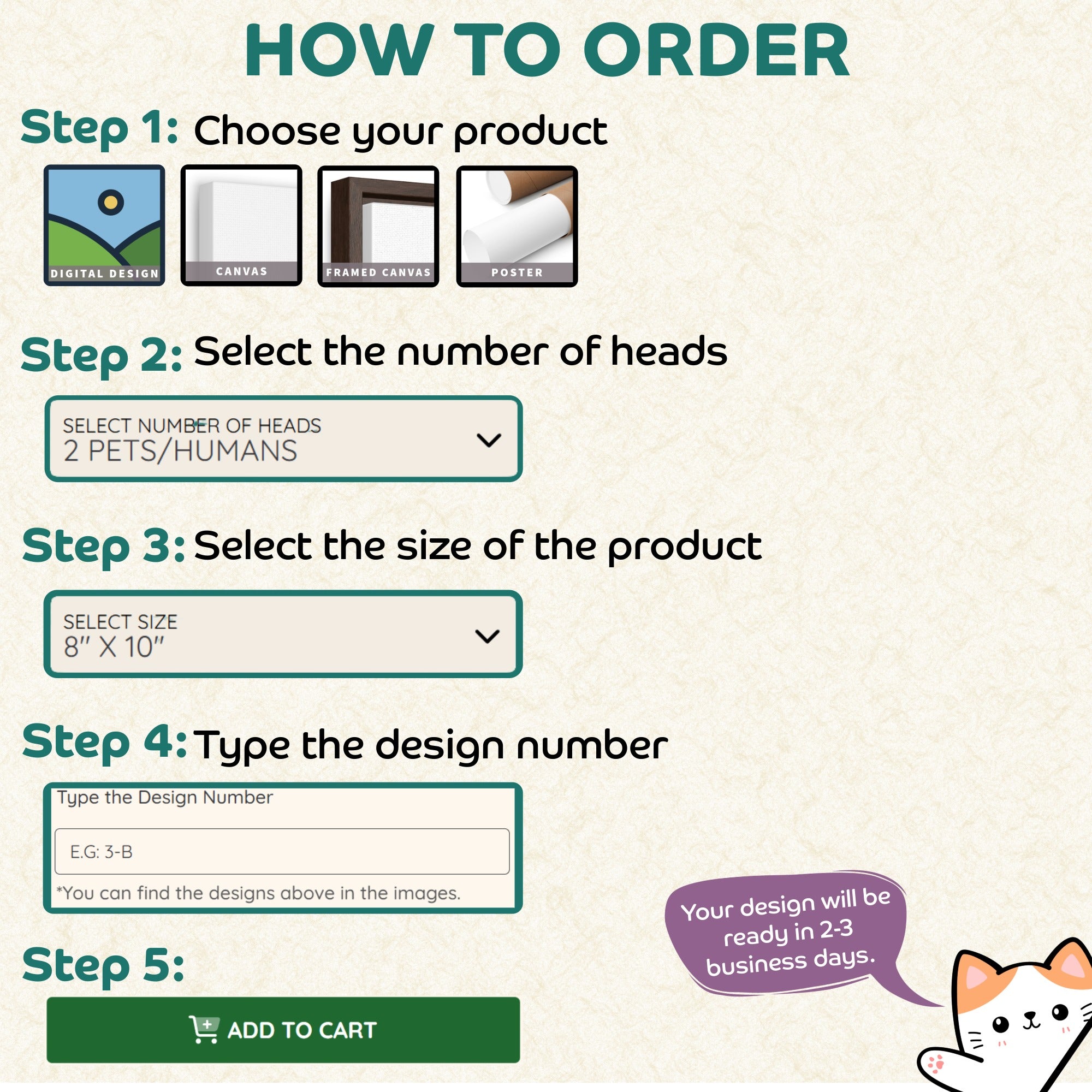 HOW TO ORDER

Step 1: Choose your product

DIGITAL DESIGN

CANVAS

FRAMED CANVAS

POSTER

Step 2: Select the number of heads

SELECT NUMBER OF HEADS
2 PETS/HUMANS

Step 3: Select the size of the product

SELECT SIZE
8" X 10"

Step 4: Type the design number

Type the Design Number

E.G: 3-B

*You can find the designs above in the images.

Step 5:

ADD TO CART

Your design will be ready in 2-3 business days.